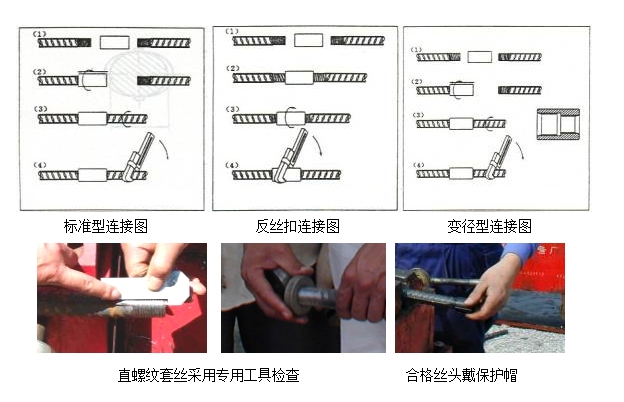 (1)
(2)
(3)
(4)

标准型连接图

(1)
(2)
(3)
(4)

反丝扣连接图

(1)
(2)
(3)
(4)

变径型连接图

直螺纹套丝采用专用工具检查

合格丝头戴保护帽